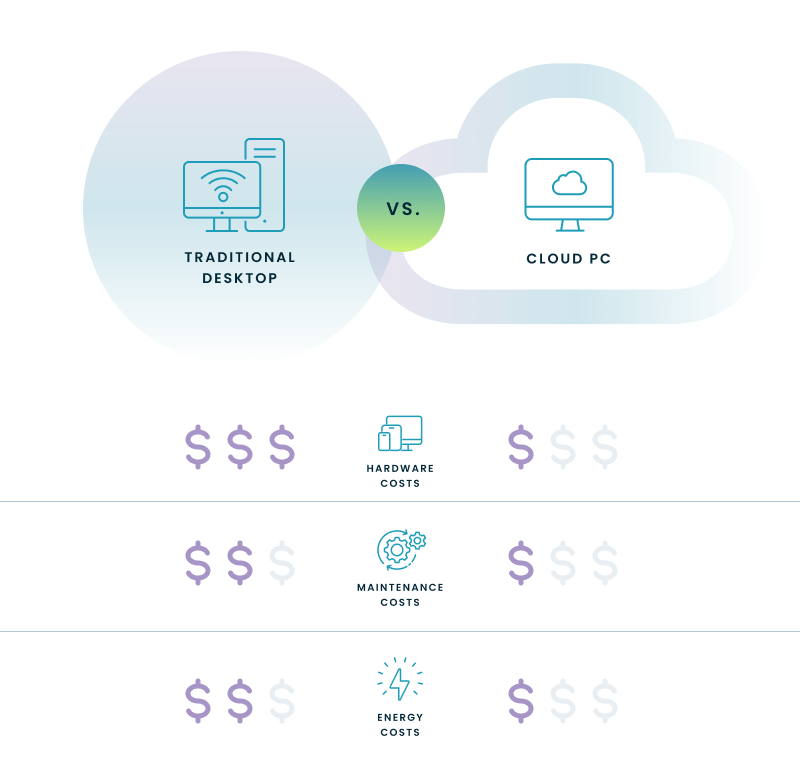 TRADITIONAL DESKTOP

VS.

CLOUD PC

$ $ $ HARDWARE COSTS $ $ $

$ $ $ MAINTENANCE COSTS $ $ $

$ $ $ ENERGY COSTS $ $ $